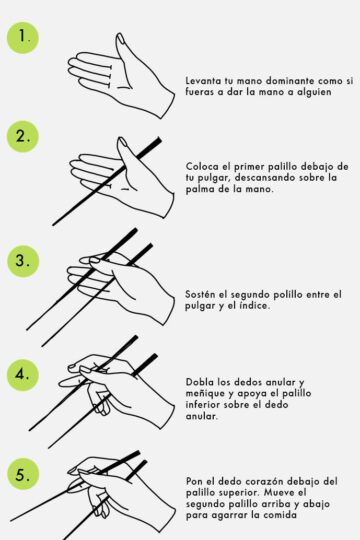 1.

Levanta tu mano dominante como si fueras a dar la mano a alguien

2.

Coloca el primer palillo debajo de tu pulgar, descansando sobre la palma de la mano.

3.

Sostén el segundo polillo entre el pulgar y el índice.

4.

Dobla los dedos anular y meñique y apoya el palillo inferior sobre el dedo anular.

5.

Pon el dedo corazón debajo del palillo superior. Mueve el segundo palillo arriba y abajo para agarrar la comida